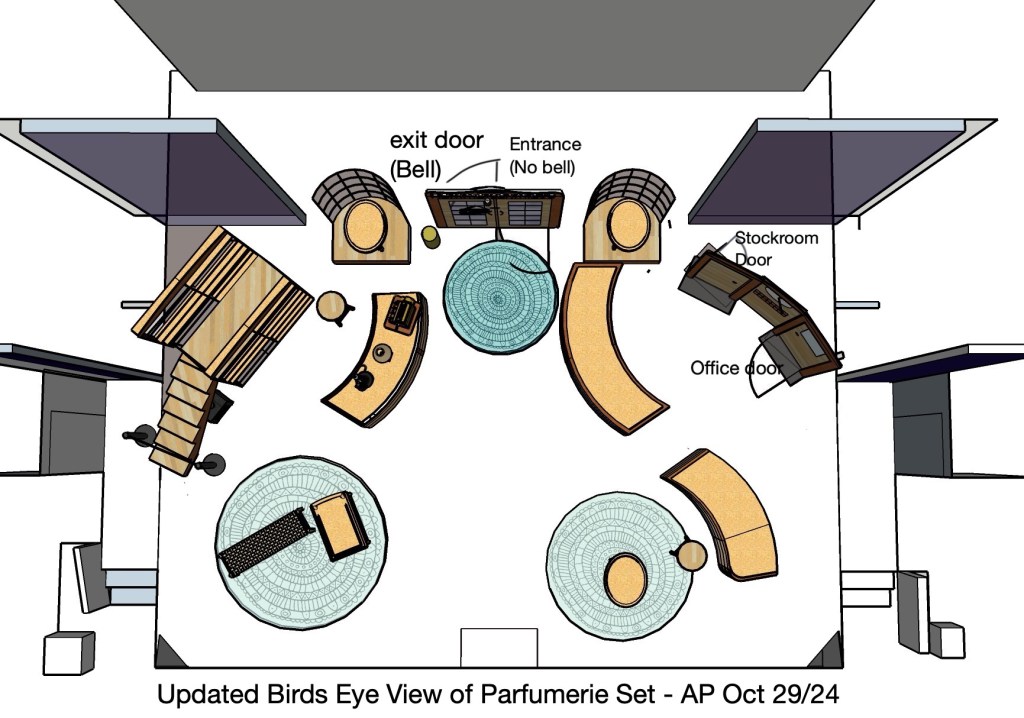 exit door
(Bell)

Entrance
(No bell)

Stockroom
Door

Office door

Updated Birds Eye View of Parfumerie Set - AP Oct 29/24